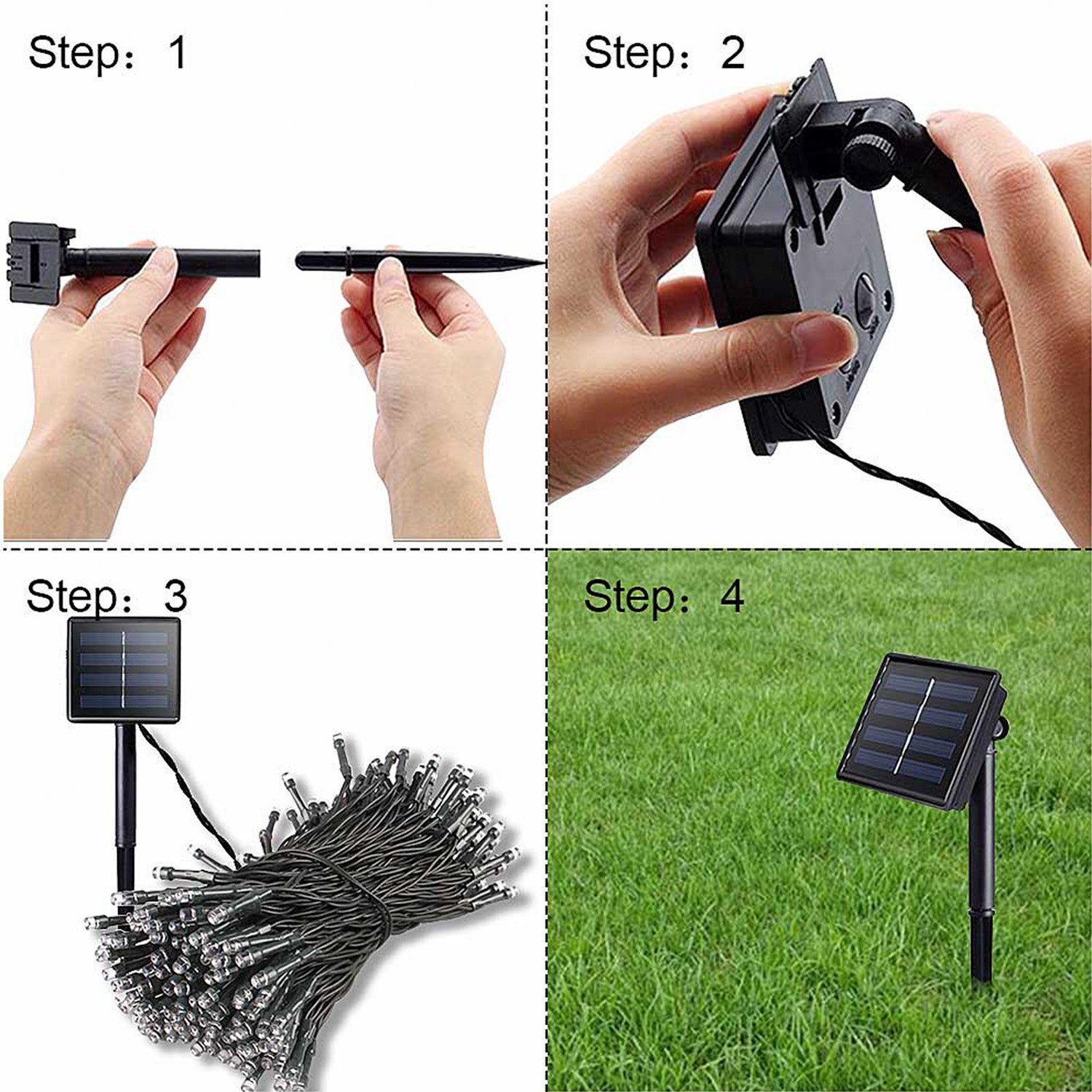 Step： 1

Step： 2

Step： 3

Step： 4